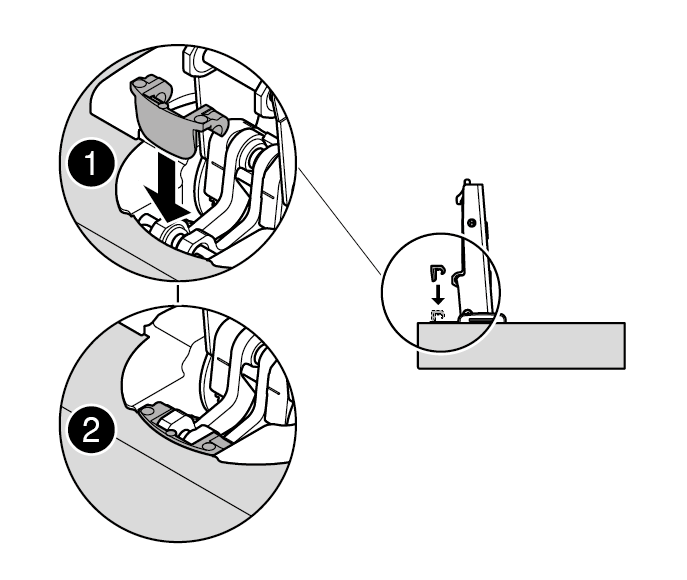 1

2